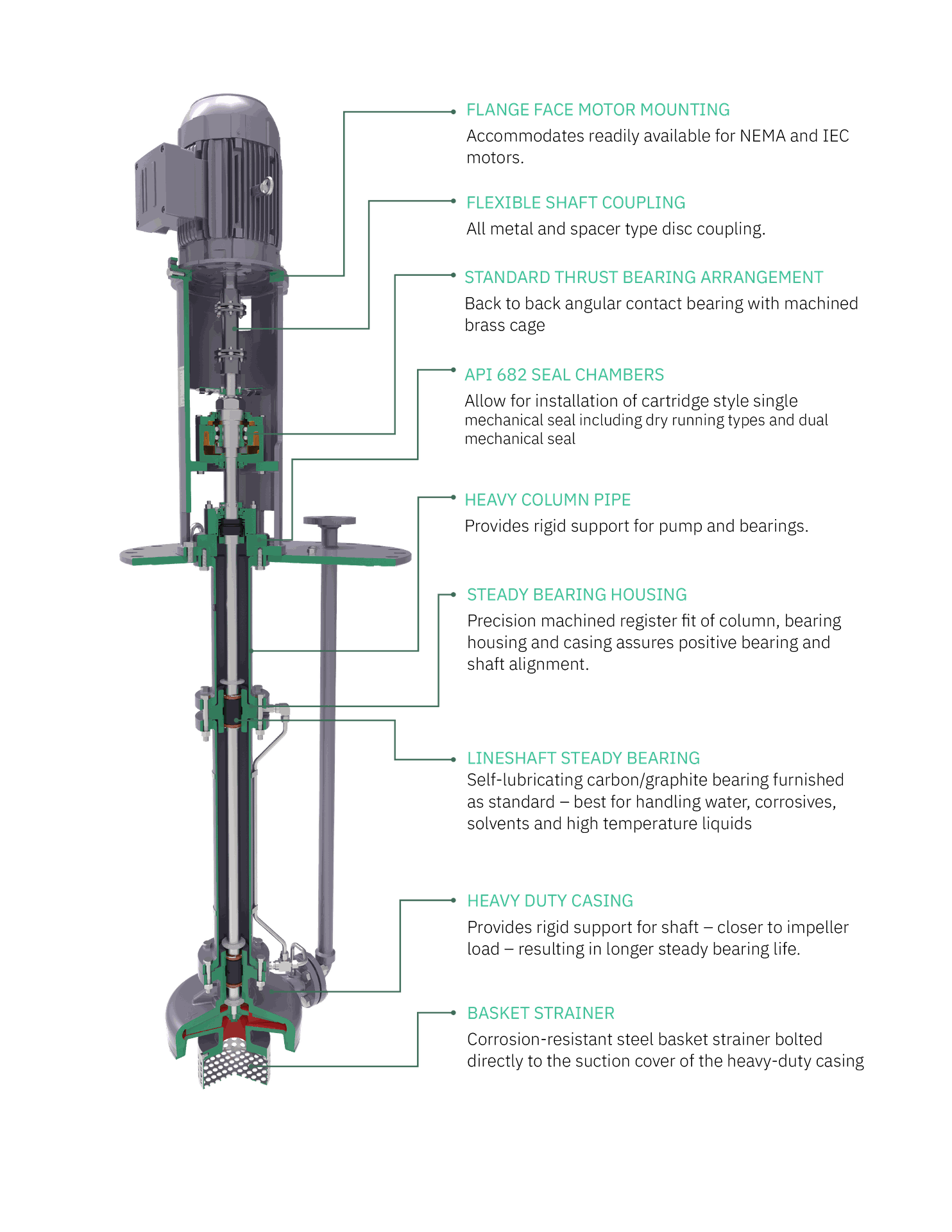 FLANGE FACE MOTOR MOUNTING
Accommodates readily available for NEMA and IEC motors.

FLEXIBLE SHAFT COUPLING
All metal and spacer type disc coupling.

STANDARD THRUST BEARING ARRANGEMENT
Back to back angular contact bearing with machined brass cage

API 682 SEAL CHAMBERS
Allow for installation of cartridge style single mechanical seal including dry running types and dual mechanical seal

HEAVY COLUMN PIPE
Provides rigid support for pump and bearings.

STEADY BEARING HOUSING
Precision machined register fit of column, bearing housing and casing assures positive bearing and shaft alignment.

LINESHAFT STEADY BEARING
Self-lubricating carbon/graphite bearing furnished as standard – best for handling water, corrosives, solvents and high temperature liquids

HEAVY DUTY CASING
Provides rigid support for shaft – closer to impeller load – resulting in longer steady bearing life.

BASKET STRAINER
Corrosion-resistant steel basket strainer bolted directly to the suction cover of the heavy-duty casing